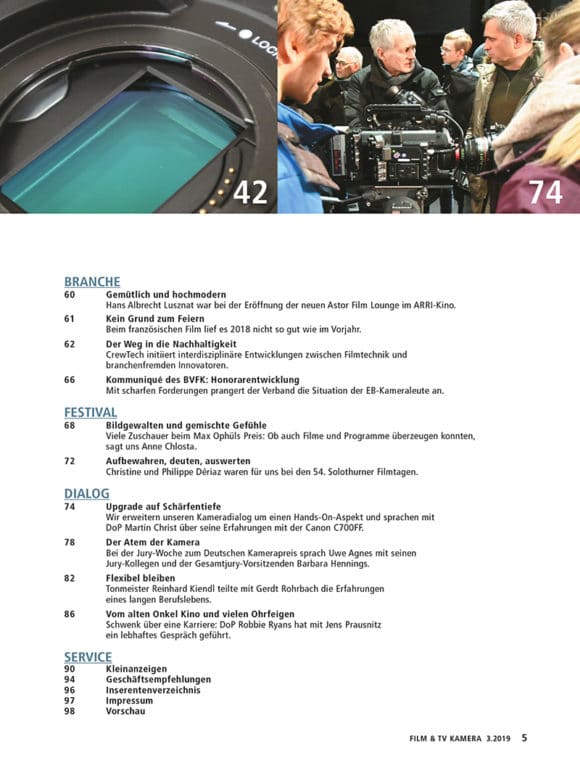 LOCK

42

74

BRANCHE

60 Gemütlich und hochmodern
Hans Albrecht Lusznat war bei der Eröffnung der neuen Astor Film Lounge im ARRI-Kino.

61 Kein Grund zum Feiern
Beim französischen Film lief es 2018 nicht so gut wie im Vorjahr.

62 Der Weg in die Nachhaltigkeit
CrewTech initiiert interdisziplinäre Entwicklungen zwischen Filmtechnik und branchenfremden Innovatoren.

66 Kommuniqué des BVFK: Honorarentwicklung
Mit scharfen Forderungen prangert der Verband die Situation der EB-Kameraleute an.

FESTIVAL

68 Bildgewalten und gemischte Gefühle
Viele Zuschauer beim Max Ophüls Preis: Ob auch Filme und Programme überzeugen konnten, sagt uns Anne Chlosta.

72 Aufbewahren, deuten, auswerten
Christine und Philippe Dériaz waren für uns bei den 54. Solothurner Filmtagen.

DIALOG

74 Upgrade auf Schärfentiefe
Wir erweitern unseren Kameradialog um einen Hands-On-Aspekt und sprachen mit DoP Martin Christ über seine Erfahrungen mit der Canon C700FF.

78 Der Atem der Kamera
Bei der Jury-Woche zum Deutschen Kamerapreis sprach Uwe Agnes mit seinen Jury-Kollegen und der Gesamtjury-Vorsitzenden Barbara Hennings.

82 Flexibel bleiben
Tonmeister Reinhard Kiendl teilte mit Gerdt Rohrbach die Erfahrungen eines langen Berufslebens.

86 Vom alten Onkel Kino und vielen Ohrfeigen
Schwenk über eine Karriere: DoP Robbie Ryans hat mit Jens Prausnitz ein lebhaftes Gespräch geführt.

SERVICE

90 Kleinanzeigen
94 Geschäftsempfehlungen
96 Inserentenverzeichnis
97 Impressum
98 Vorschau

FILM & TV KAMERA 3.2019 5